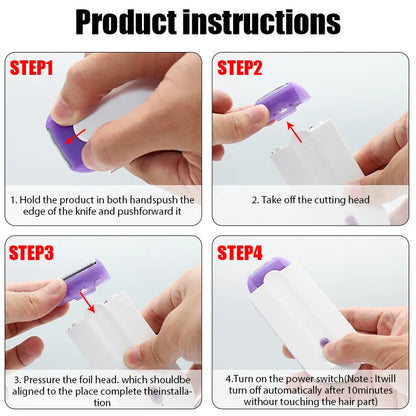 Product instructions

STEP1

1. Hold the product in both handspush the edge of the knife and pushforward it

STEP2

2. Take off the cutting head

STEP3

3. Pressure the foil head. which shouldbe aligned to the place complete theinstallation

STEP4

4.Turn on the power switch(Note : Itwill turn off automatically after 10minutes withour touching the hair part)