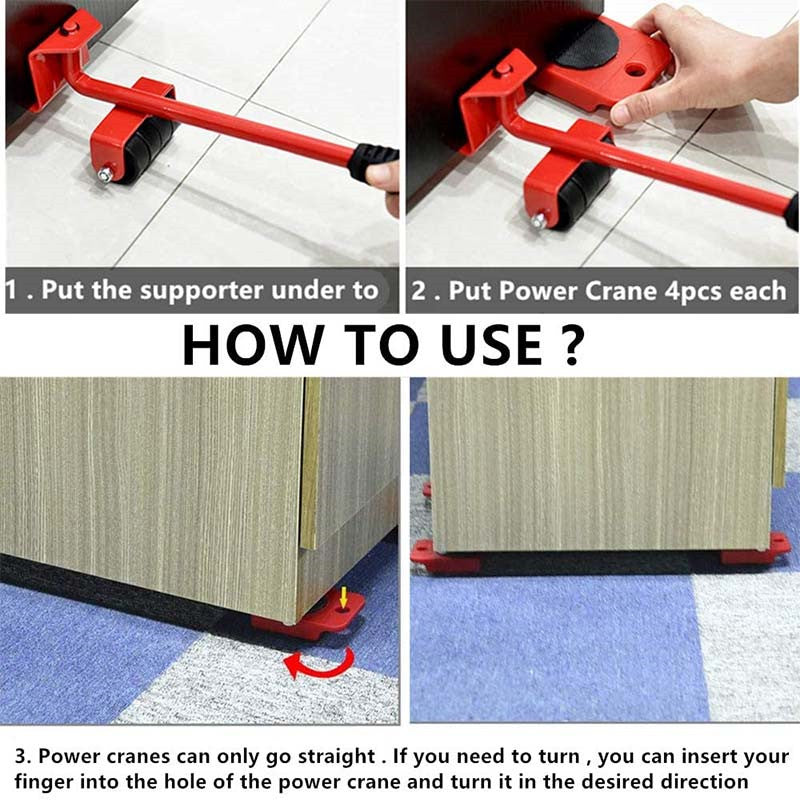 1 . Put the supporter under to

2 . Put Power Crane 4pcs each

HOW TO USE ?

3. Power cranes can only go straight . If you need to turn , you can insert your finger into the hole of the power crane and turn it in the desired direction